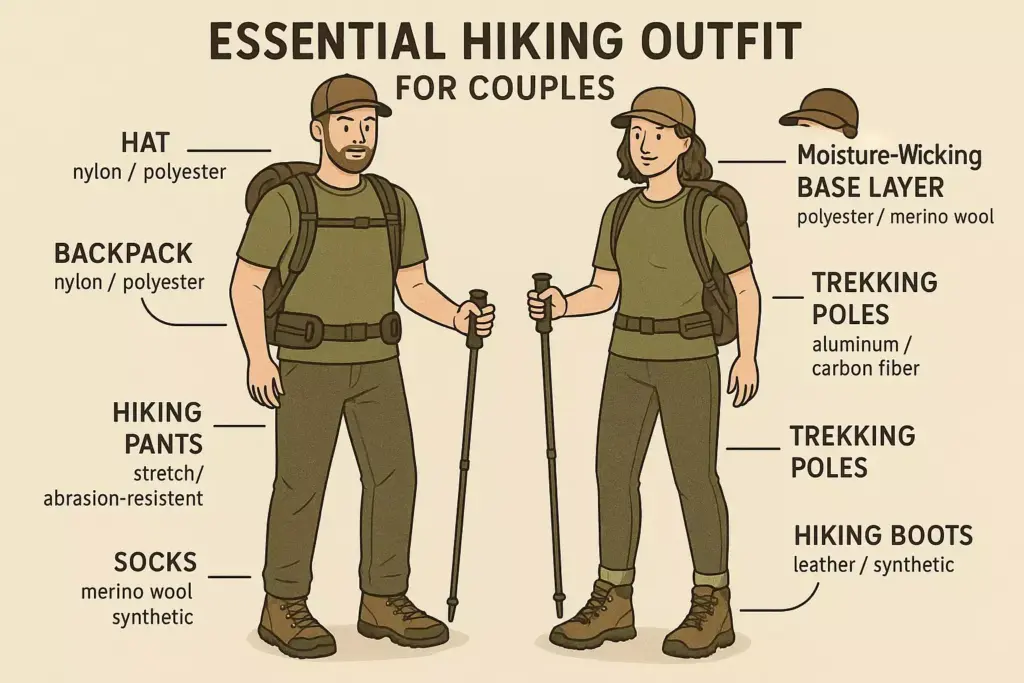 ESSENTIAL HIKING OUTFIT
FOR COUPLES

HAT
nylon / polyester

BACKPACK
nylon / polyester

HIKING PANTS
stretch/ abrasion-resistent

SOCKS
merino wool synthetic

Moisture-Wicking BASE LAYER
polyester / merino wool

TREKKING POLES
aluminum / carbon fiber

TREKKING POLES

HIKING BOOTS
leather / synthetic